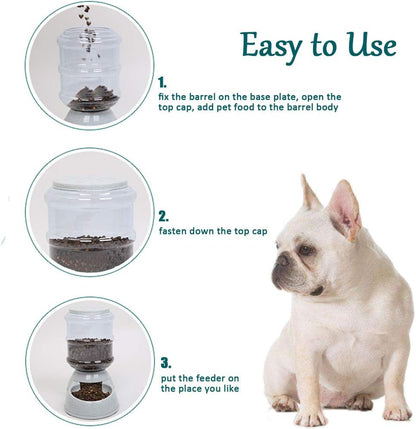 Easy to Use

1.
fix the barrel on the base plate, open the top cap, add pet food to the barrel body

2.
fasten down the top cap

3.
put the feeder on the place you like